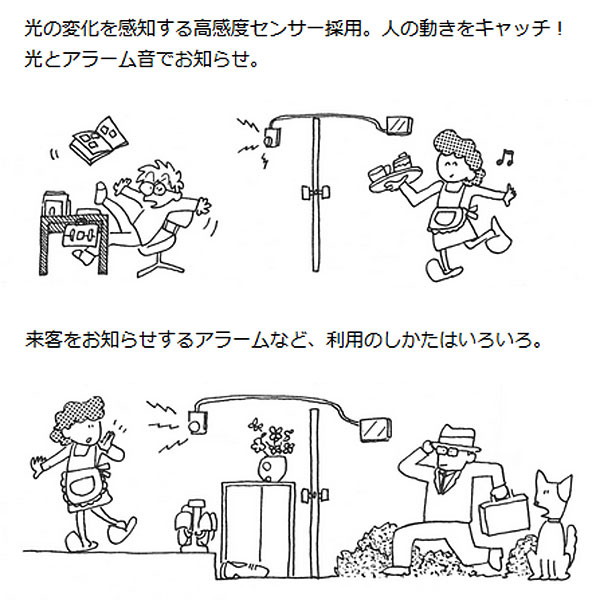 光の変化を感知する高感度センサー採用。人の動きをキャッチ！
光とアラーム音でお知らせ。

来客をお知らせするアラームなど、利用のしかたはいろいろ。